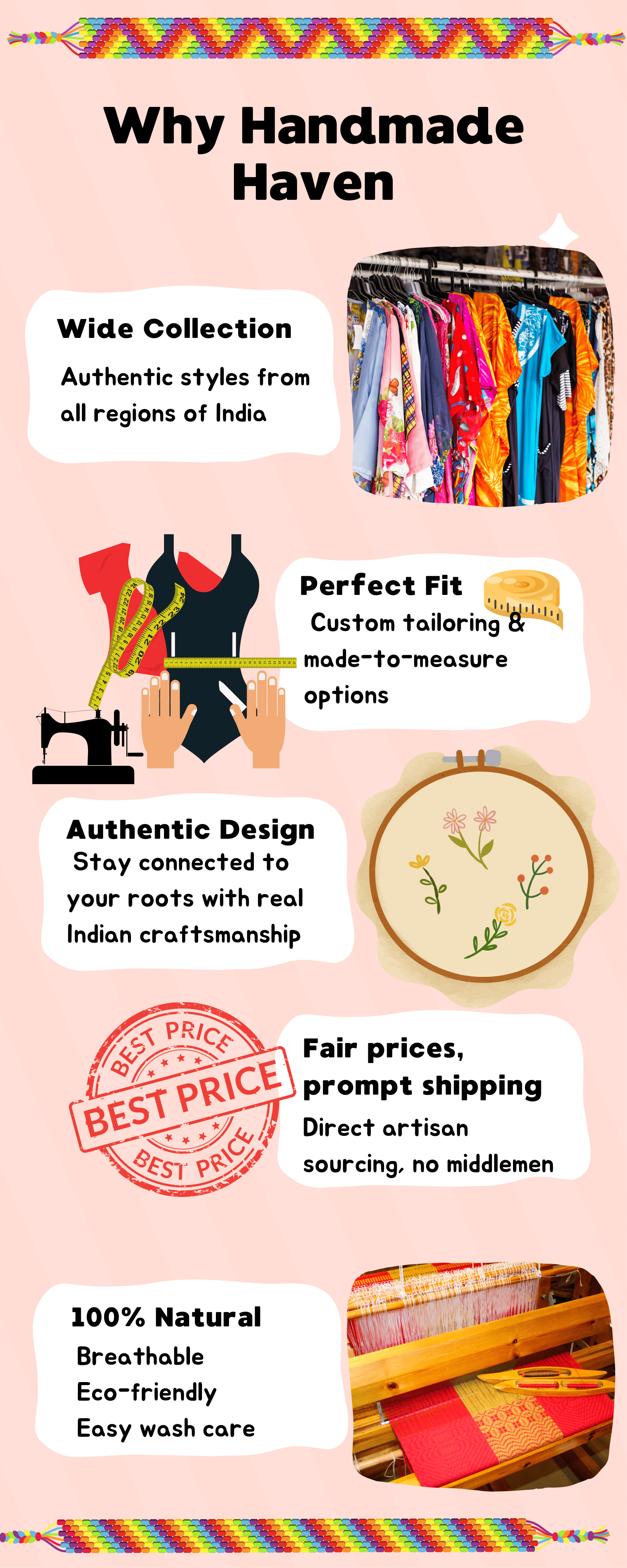 Why Handmade Haven

Wide Collection
Authentic styles from all regions of India

Perfect Fit
Custom tailoring & made-to-measure options

Authentic Design
Stay connected to your roots with real Indian craftsmanship

BEST PRICE
BEST PRICE
BEST PRICE

Fair prices, prompt shipping
Direct artisan sourcing, no middlemen

100% Natural
Breathable
Eco-friendly
Easy wash care